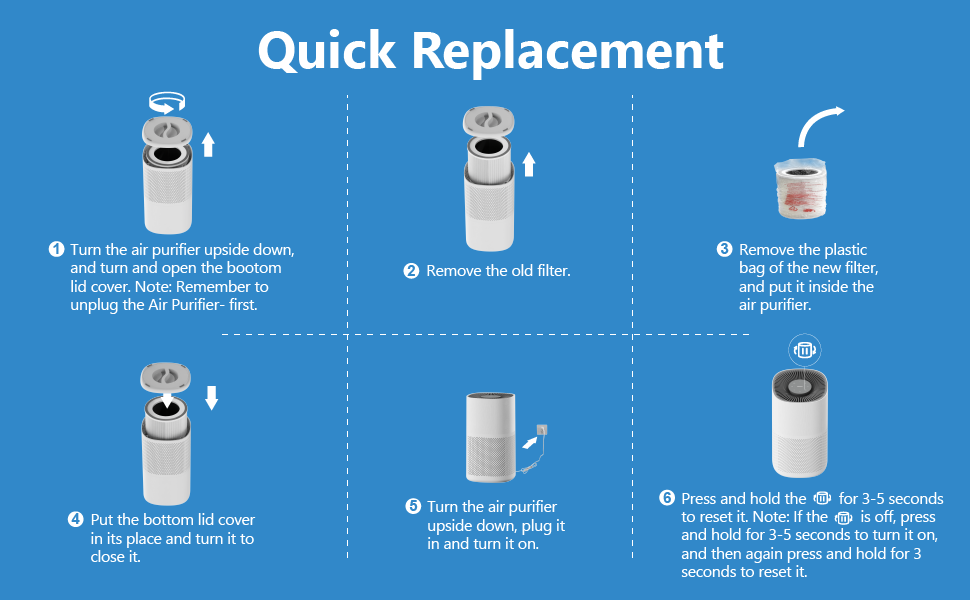 Quick Replacement

❶ Turn the air purifier upside down, and turn and open the bootom lid cover. Note: Remember to unplug the Air Purifier- first.

❷ Remove the old filter.

❸ Remove the plastic bag of the new filter, and put it inside the air purifier.

❹ Put the bottom lid cover in its place and turn it to close it.

❺ Turn the air purifier upside down, plug it in and turn it on.

❻ Press and hold the for 3-5 seconds to reset it. Note: If the is off, press and hold for 3-5 seconds to turn it on, and then again press and hold for 3 seconds to reset it.