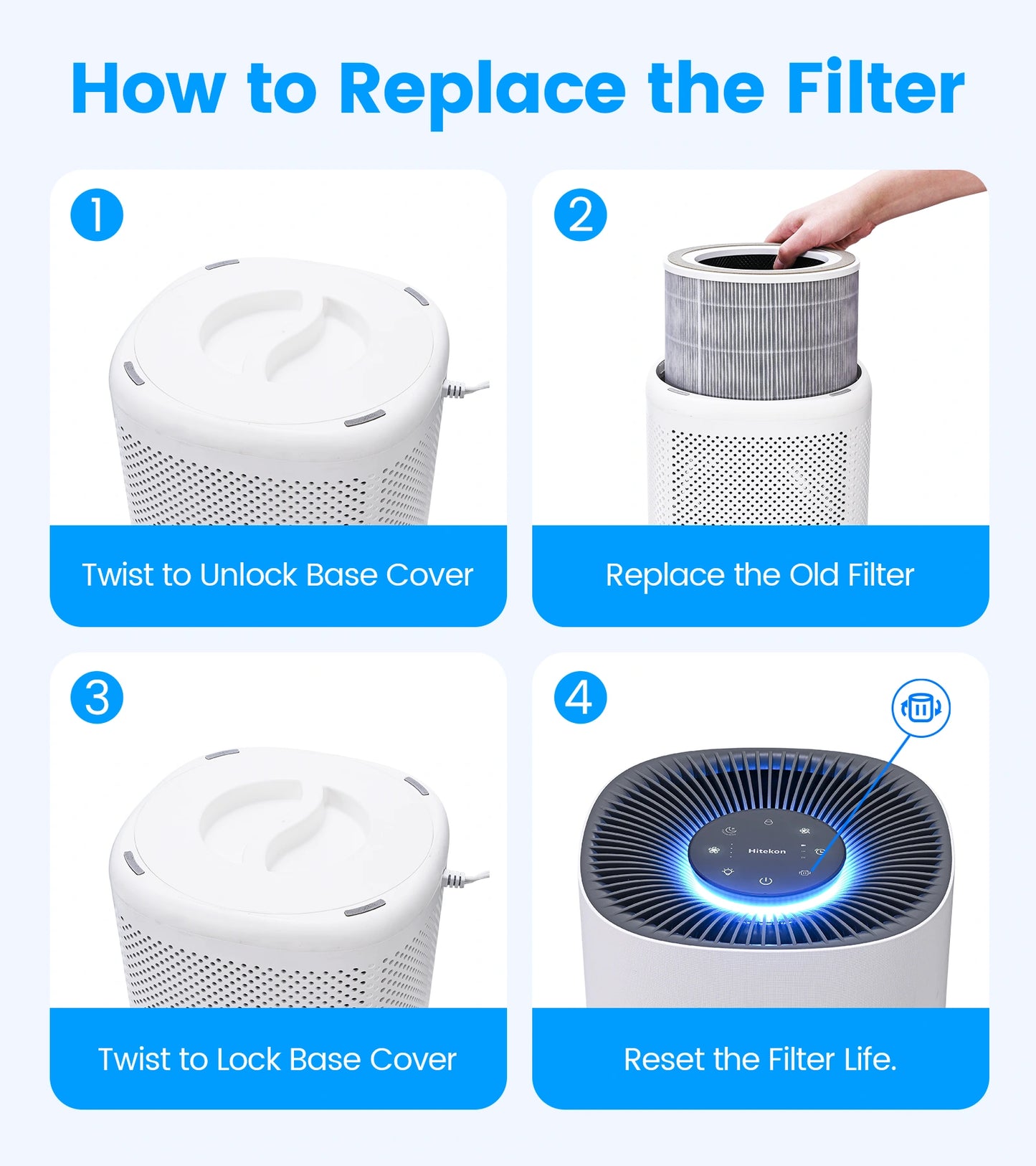 How to Replace the Filter

1

Twist to Unlock Base Cover

2

Replace the Old Filter

3

Twist to Lock Base Cover

4

Hitekon

Reset the Filter Life.